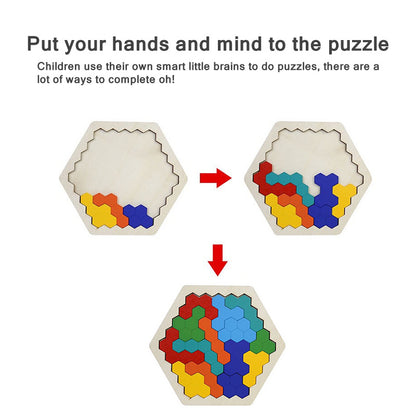 Put your hands and mind to the puzzle

Children use their own smart little brains to do puzzles, there are a lot of ways to complete oh!